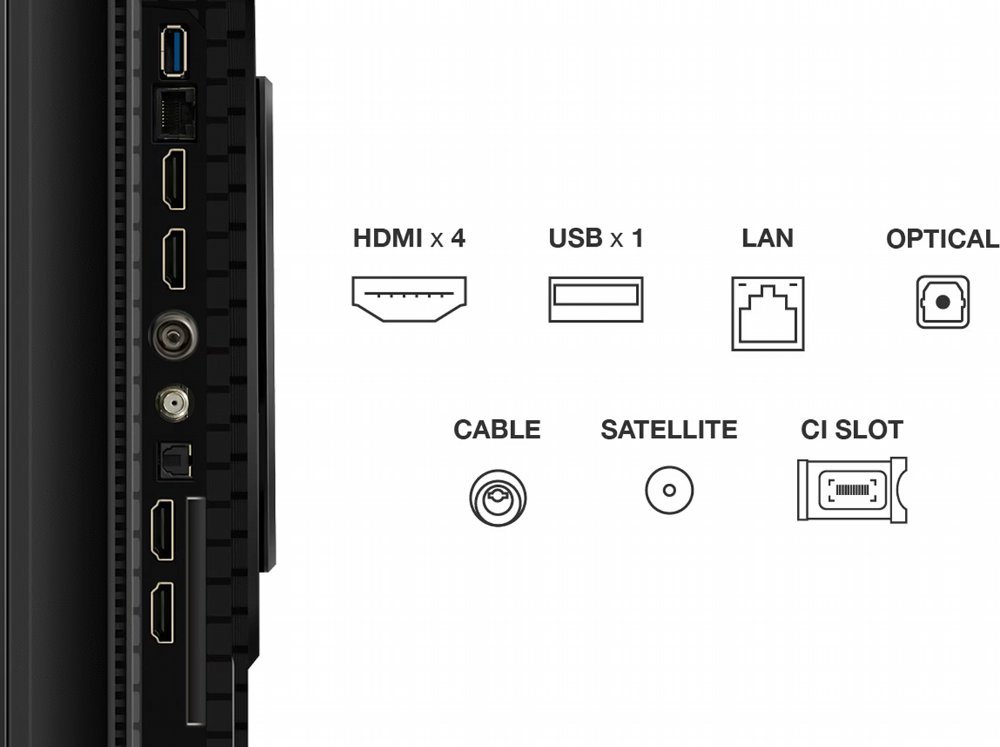 HDMI x 4
USB x 1
LAN
OPTICAL
CABLE
SATELLITE
CI SLOT